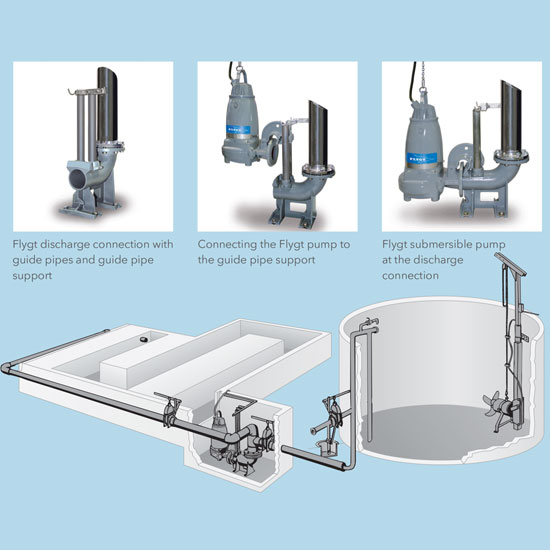 FLYGT

FLYGT

Flygt discharge connection with guide pipes and guide pipe support

Connecting the Flygt pump to the guide pipe support

Flygt submersible pump at the discharge connection