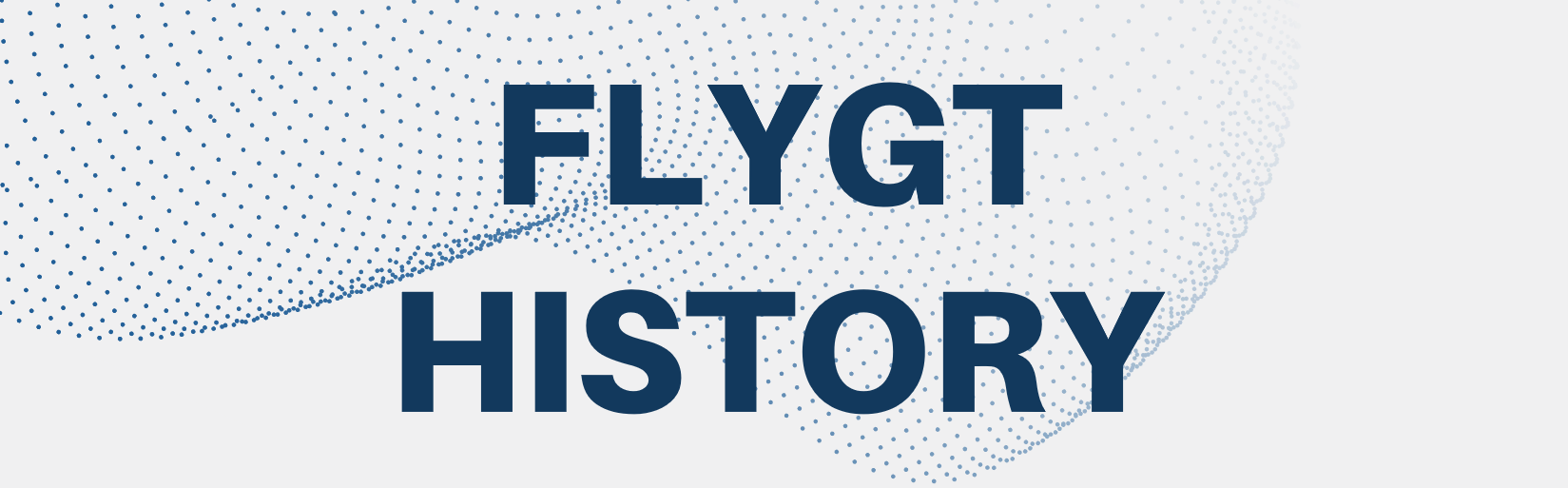 FLYGT
HISTORY